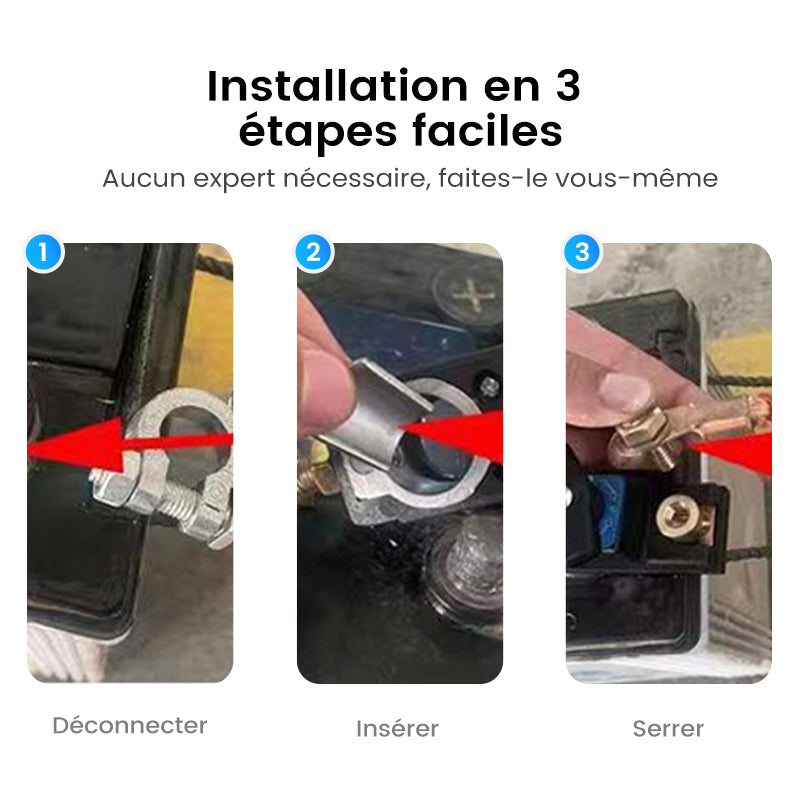 Installation en 3 étapes faciles

Aucun expert nécessaire, faites-le vous-même

1

Déconnecter

2

Insérer

3

Serrer